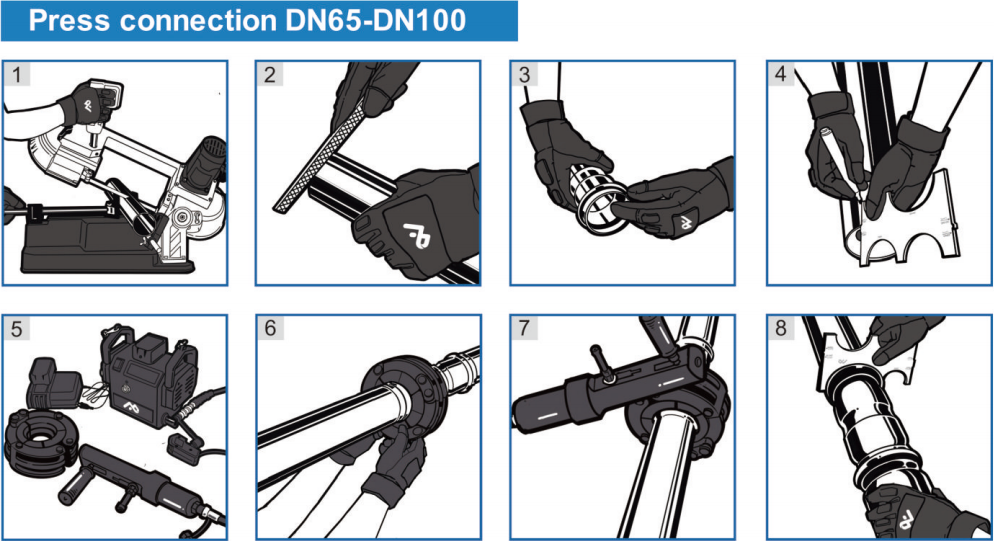 Press connection DN65-DN100

1

2

3

4

5

6

7

8